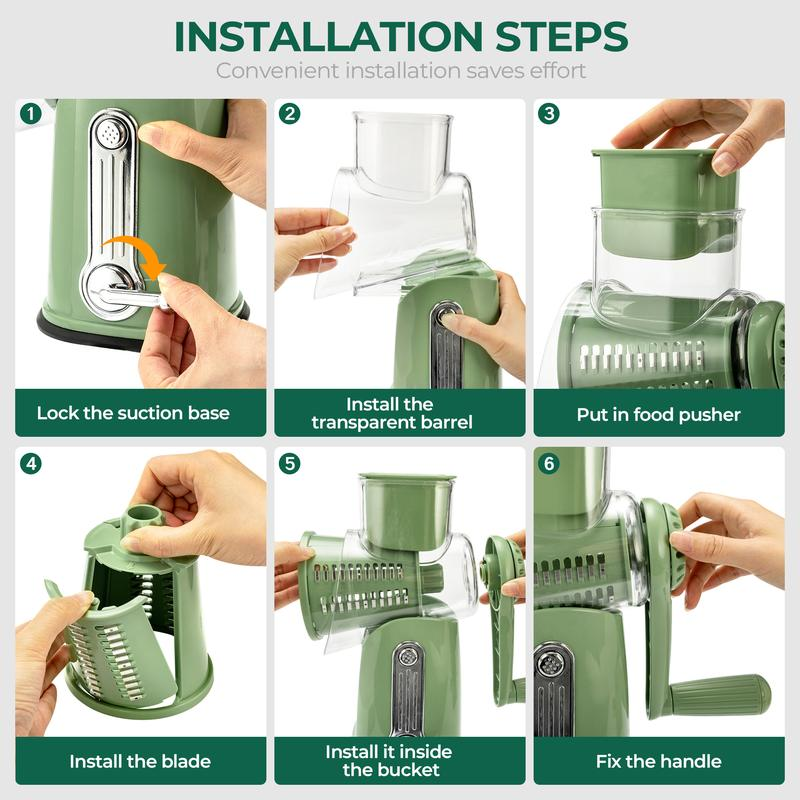 INSTALLATION STEPS

Convenient installation saves effort

1
Lock the suction base

2
Install the transparent barrel

3
Put in food pusher

4
Install the blade

5
Install it inside the bucket

6
Fix the handle