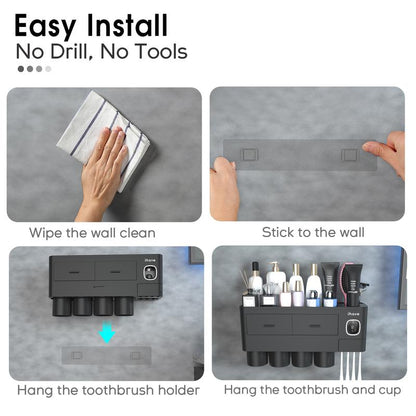 Easy Install
No Drill, No Tools

Wipe the wall clean

Stick to the wall

Hang the toothbrush holder

Hang the toothbrush and cup