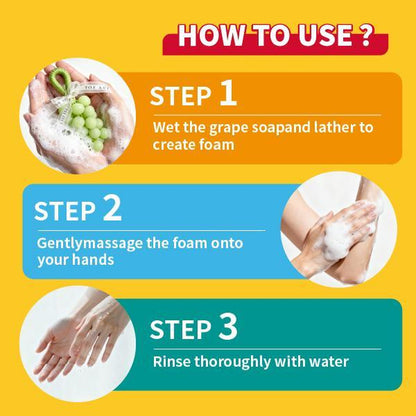 HOW TO USE ?

STEP 1

Wet the grape soapand lather to create foam

STEP 2

Gentlymassage the foam onto your hands

STEP 3

Rinse thoroughly with water