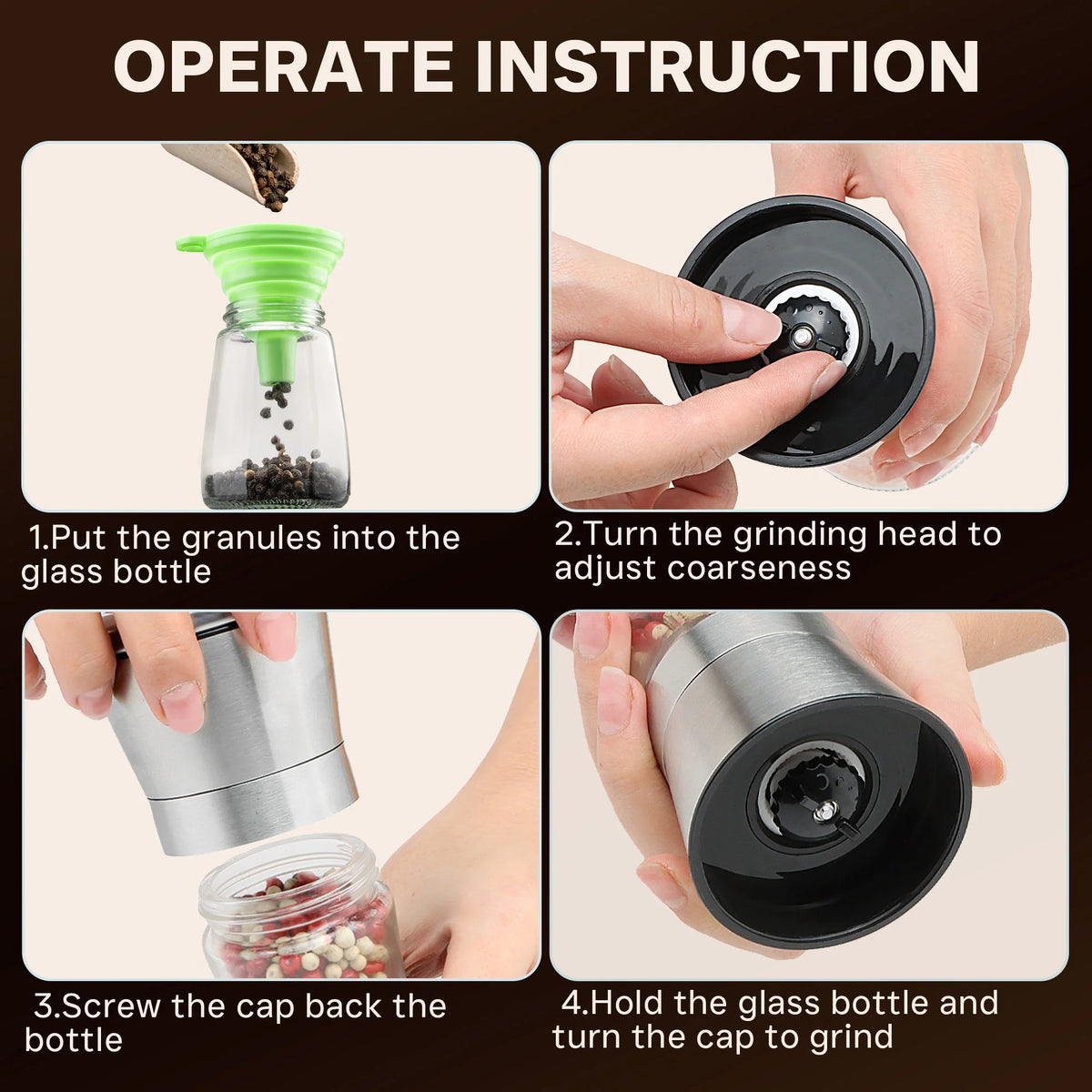 OPERATE INSTRUCTION

1.Put the granules into the glass bottle

2.Turn the grinding head to adjust coarseness

3.Screw the cap back the bottle

4.Hold the glass bottle and turn the cap to grind