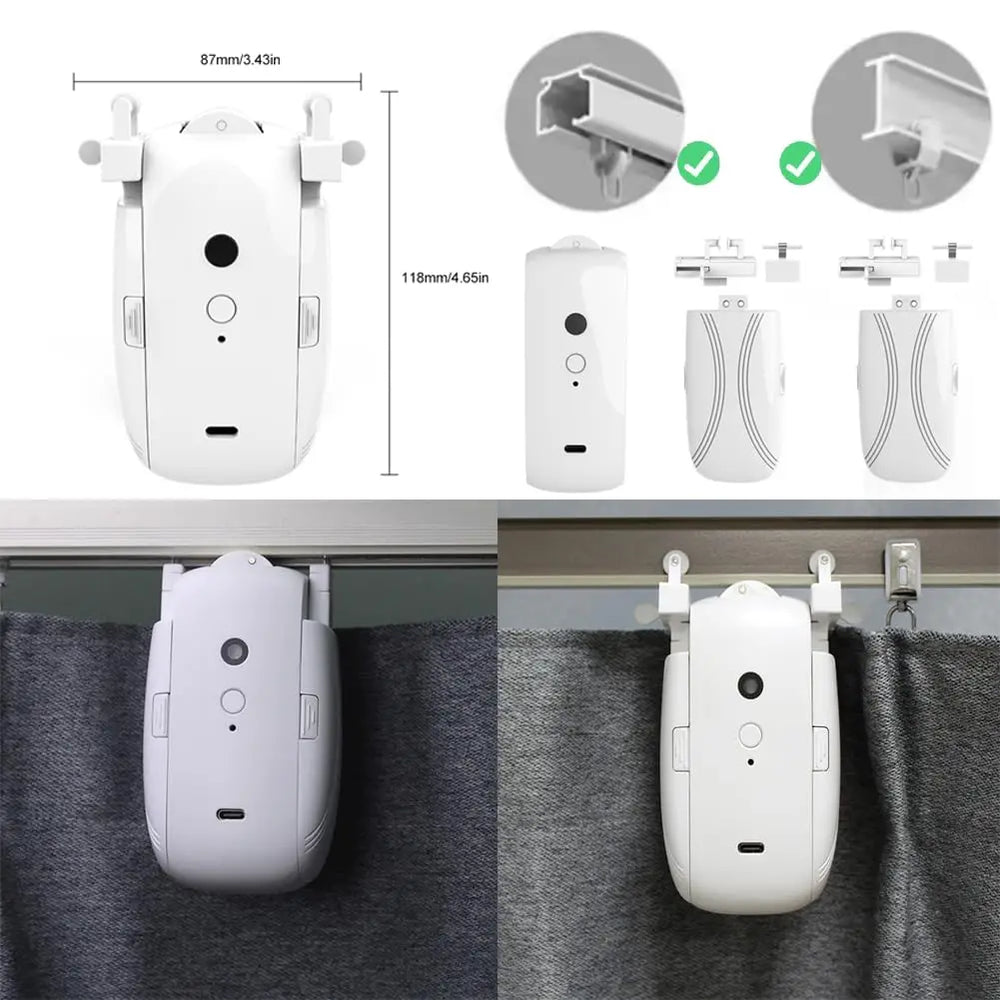 87mm/3.43in

118mm/4.65in