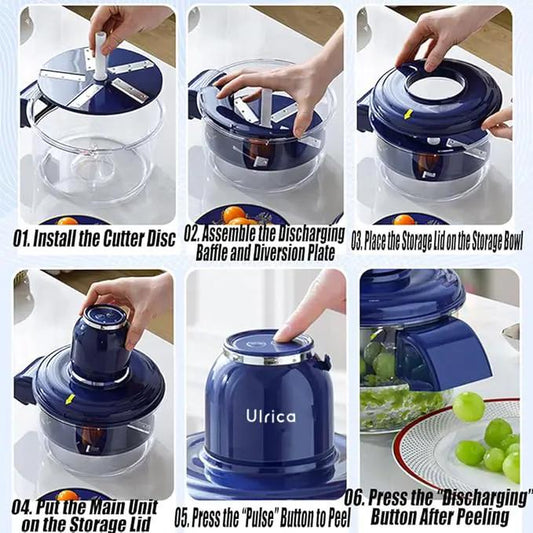 01. Install the Cutter Disc

02. Assemble the Discharging Baffle and Diversion Plate

03. Place the Storage Lid on the Storage Bowl

04. Put the Main Unit on the Storage Lid

Ulrica

05. Press the "Pulse" Button to Peel

06. Press the "Discharging" Button After Peeling