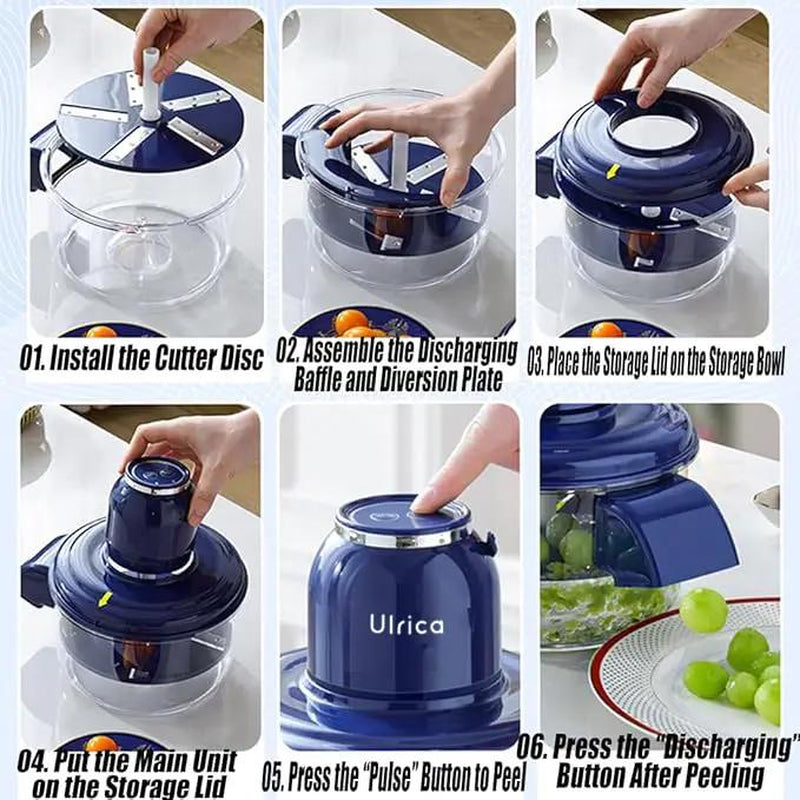 01. Install the Cutter Disc

02. Assemble the Discharging Baffle and Diversion Plate

03. Place the Storage Lid on the Storage Bowl

04. Put the Main Unit on the Storage Lid

Ulrica

05. Press the "Pulse" Button to Peel

06. Press the "Discharging" Button After Peeling