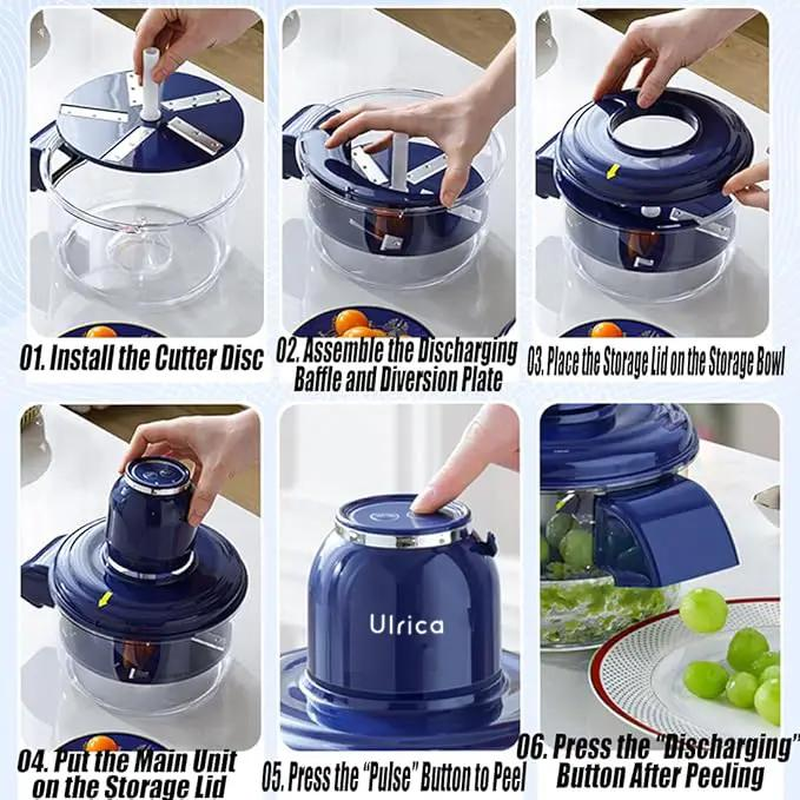 01. Install the Cutter Disc

02. Assemble the Discharging Baffle and Diversion Plate

03. Place the Storage Lid on the Storage Bowl

04. Put the Main Unit on the Storage Lid

Ulrica

05. Press the "Pulse" Button to Peel

06. Press the "Discharging" Button After Peeling