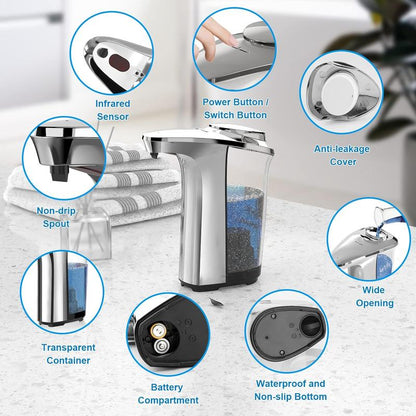 Infrared Sensor

Power Button / Switch Button

Anti-leakage Cover

Non-drip Spout

Wide Opening

Transparent Container

Battery Compartment

Waterproof and Non-slip Bottom