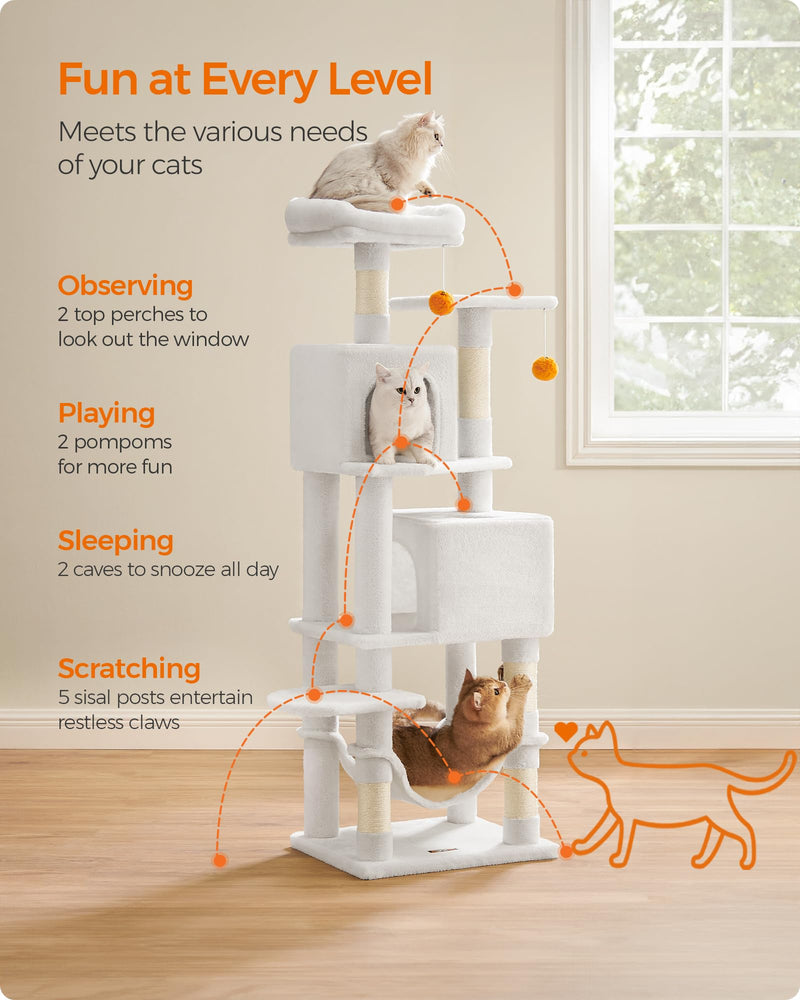 Fun at Every Level

Meets the various needs of your cats

Observing
2 top perches to look out the window

Playing
2 pompoms for more fun

Sleeping
2 caves to snooze all day

Scratching
5 sisal posts entertain restless claws