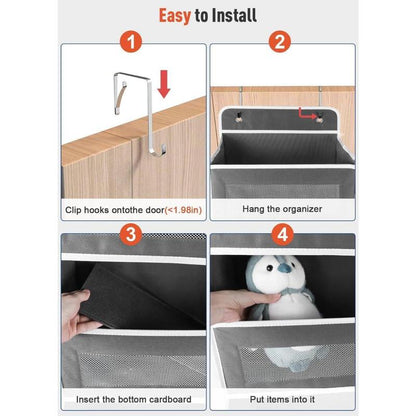 Easy to Install

1

Clip hooks ontothe door(<1.98in)

2

Hang the organizer

3

Insert the bottom cardboard

4

Put items into it