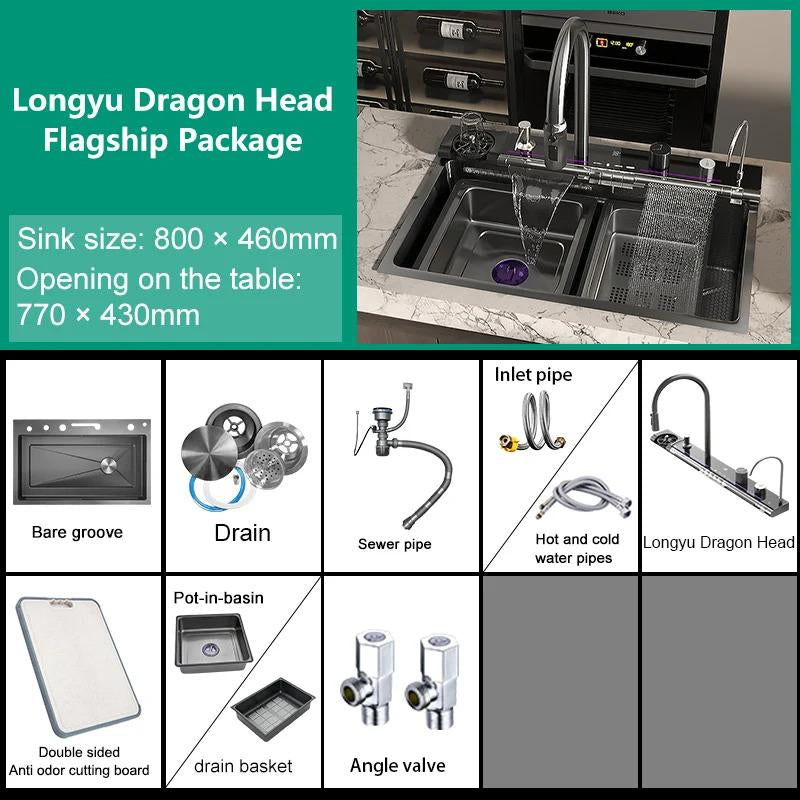 Longyu Dragon Head Flagship Package

Sink size: 800 × 460mm
Opening on the table: 770 × 430mm

Bare groove

Drain

Sewer pipe

Inlet pipe

Hot and cold water pipes

Longyu Dragon Head

Double sided Anti odor cutting board

Pot-in-basin

drain basket

Angle valve